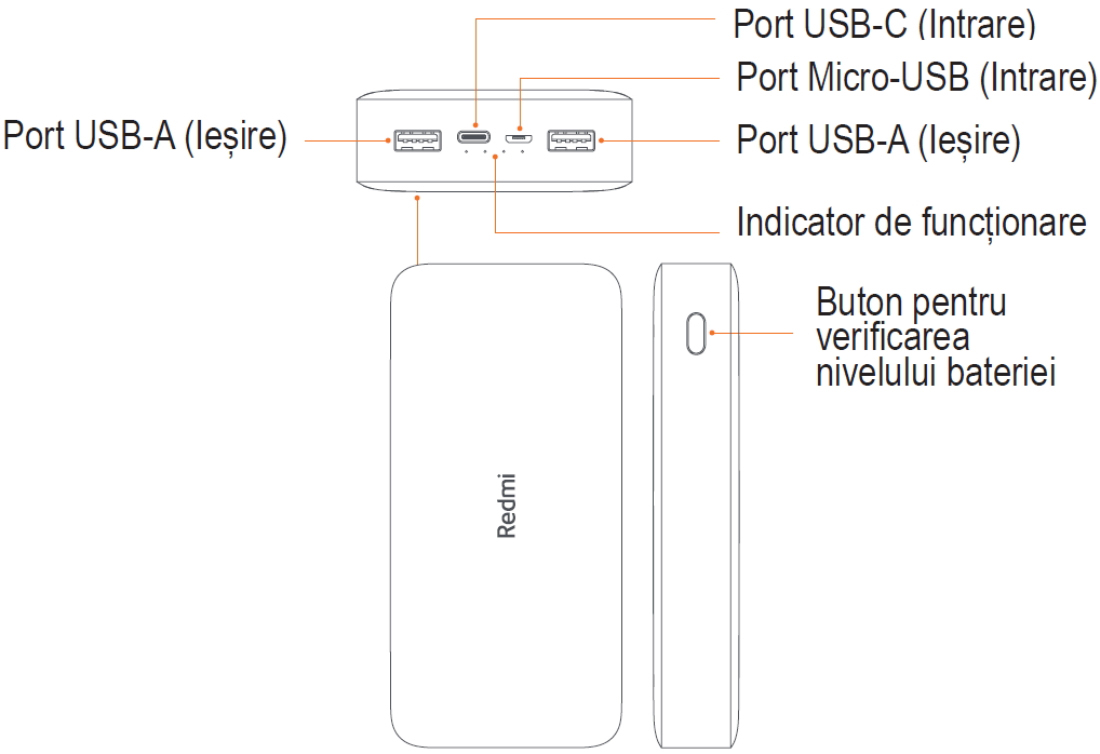 Port USB-C (Intrare)

Port Micro-USB (Intrare)

Port USB-A (Ieșire)

Port USB-A (Ieșire)

Indicator de funcționare

Buton pentru verificarea nivelului bateriei

Redmi