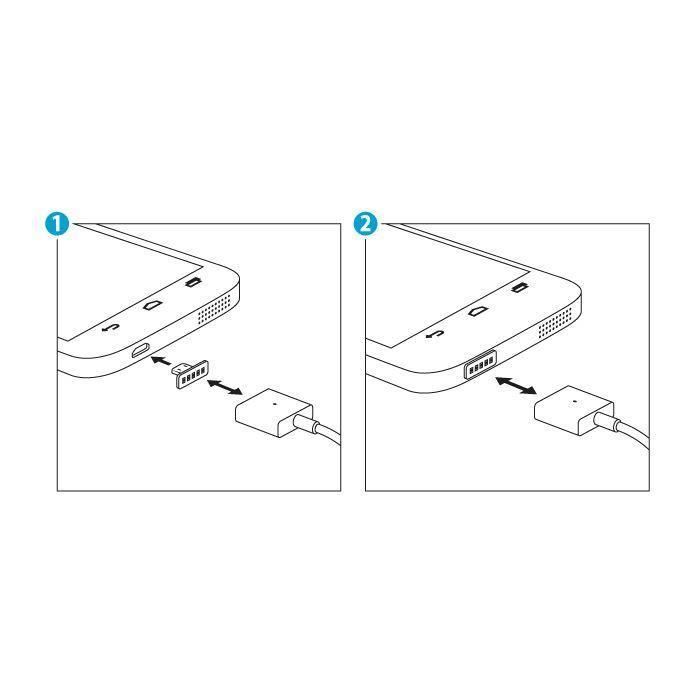 1

2